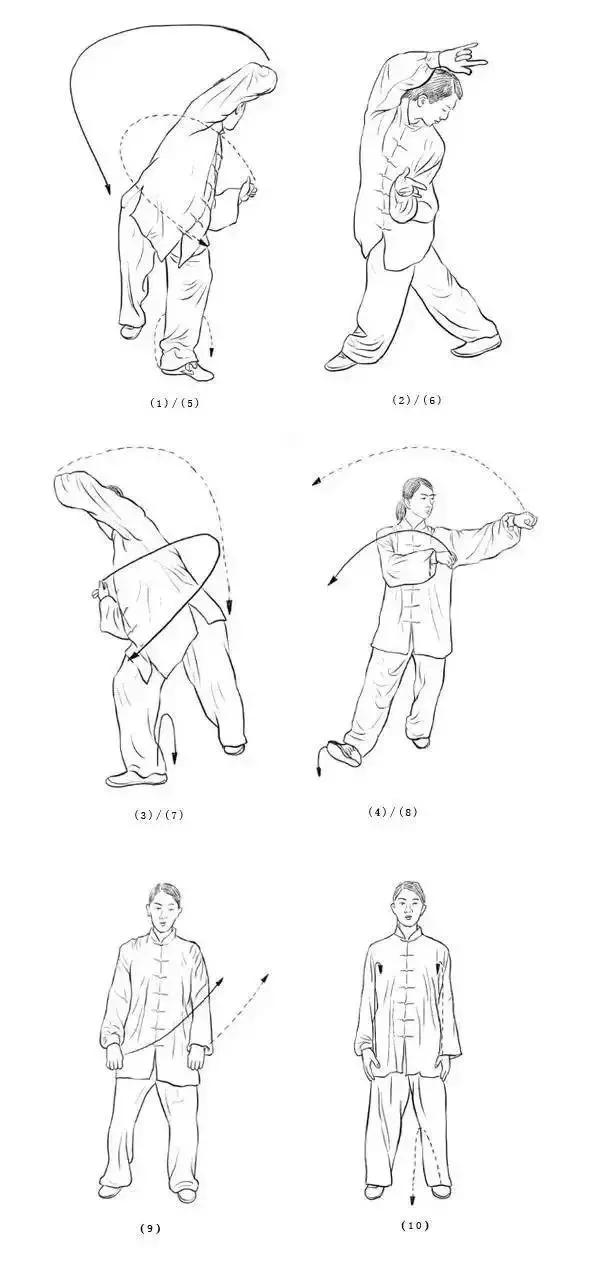 (1)/(5)

(2)/(6)

(3)/(7)

(4)/(8)

(9)

(10)